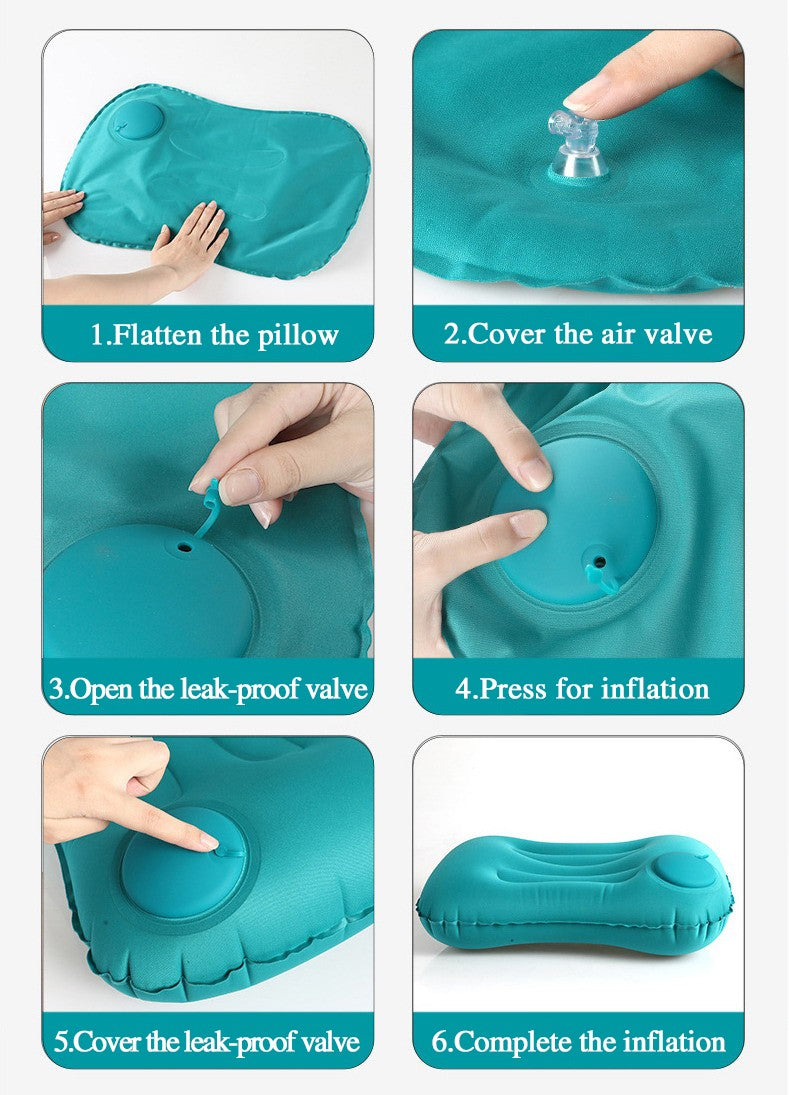 1.Flatten the pillow

2.Cover the air valve

3.Open the leak-proof valve

4.Press for inflation

5.Cover the leak-proof valve

6.Complete the inflation